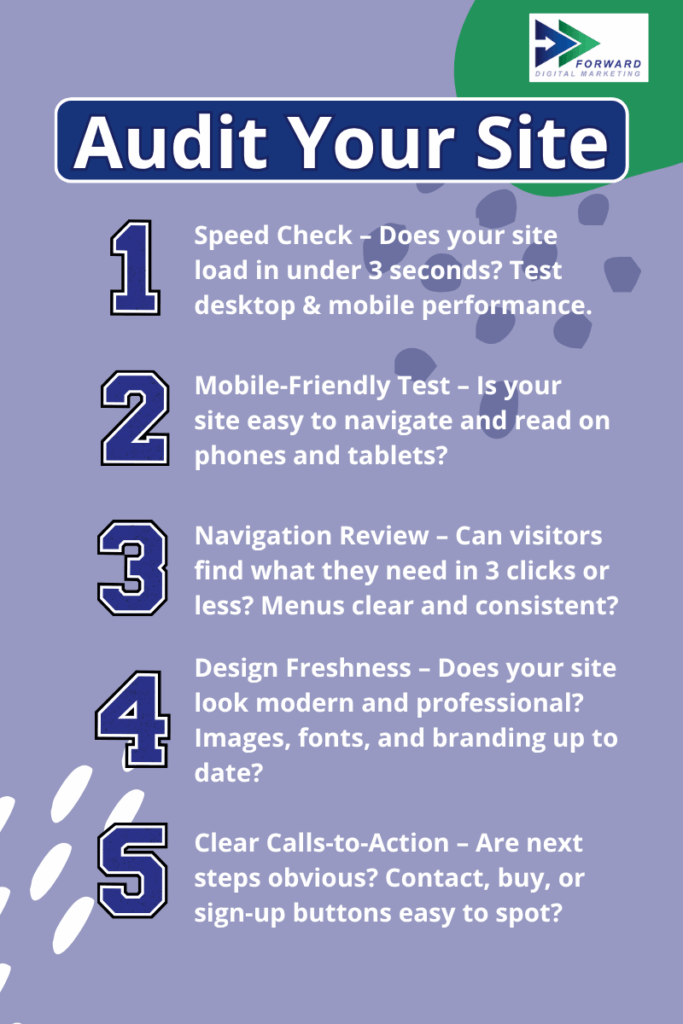 FORWARD
DIGITAL MARKETING

Audit Your Site

1
Speed Check – Does your site load in under 3 seconds? Test desktop & mobile performance.

2
Mobile-Friendly Test – Is your site easy to navigate and read on phones and tablets?

3
Navigation Review – Can visitors find what they need in 3 clicks or less? Menus clear and consistent?

4
Design Freshness – Does your site look modern and professional? Images, fonts, and branding up to date?

5
Clear Calls-to-Action – Are next steps obvious? Contact, buy, or sign-up buttons easy to spot?