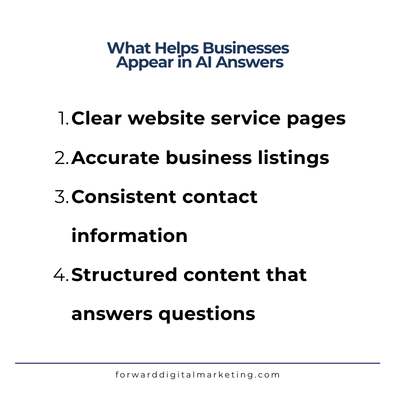 What Helps Businesses Appear in AI Answers

1. Clear website service pages
2. Accurate business listings
3. Consistent contact information
4. Structured content that answers questions

forwarddigitalmarketing.com